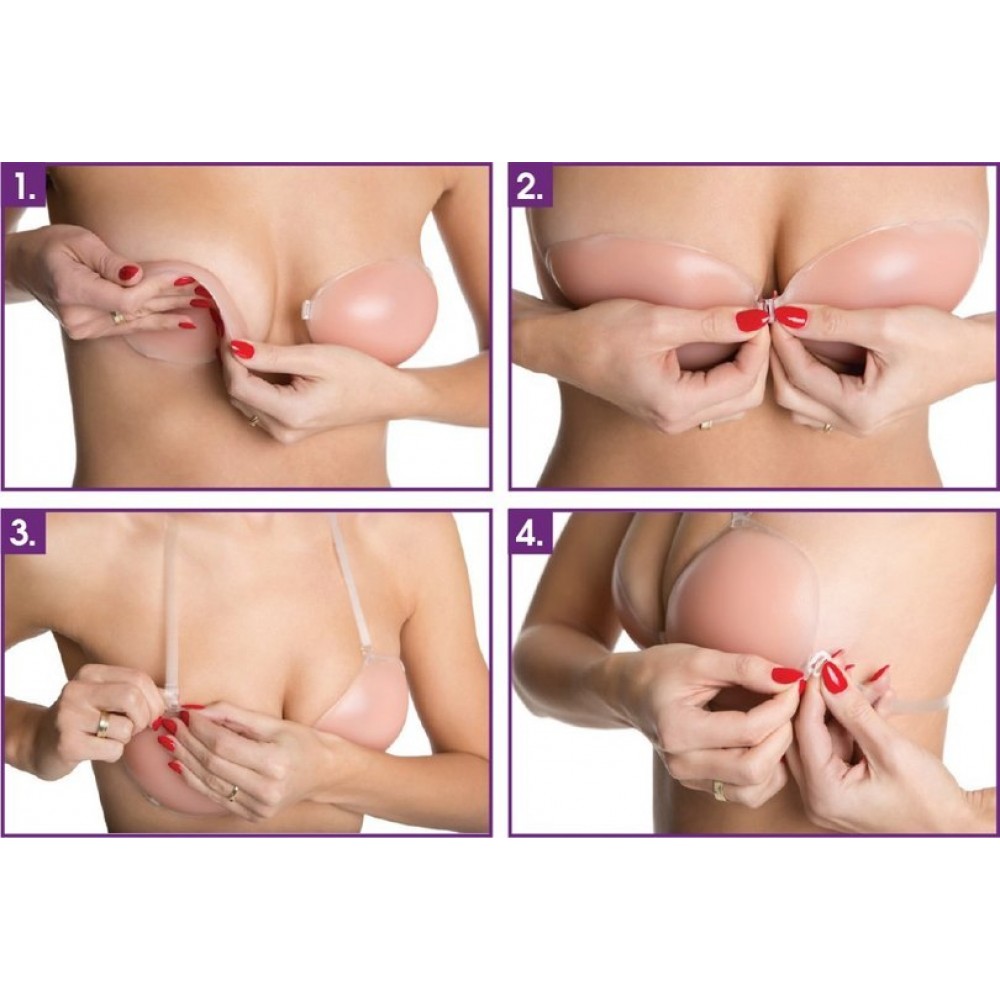 1.

2.

3.

4.